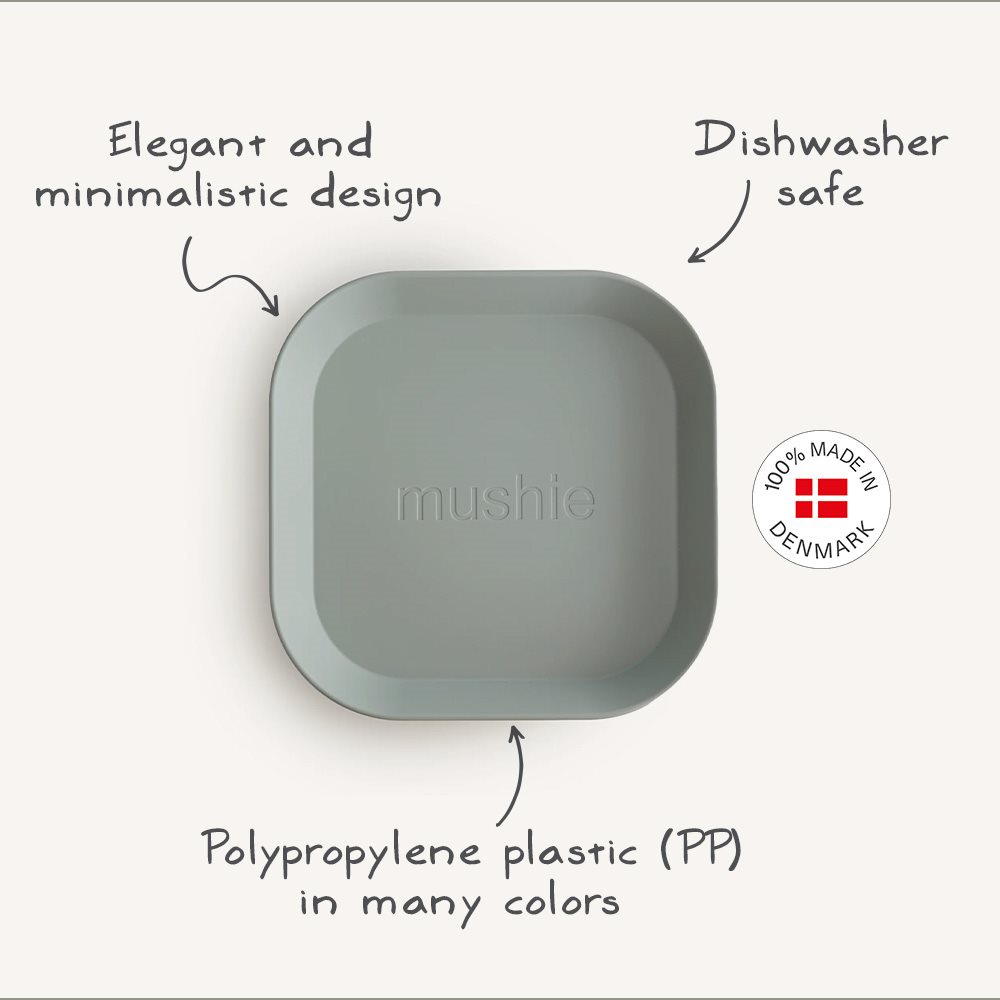 Elegant and minimalistic design

Dishwasher safe

mushie

100% MADE IN DENMARK

Polypropylene plastic (PP) in many colors